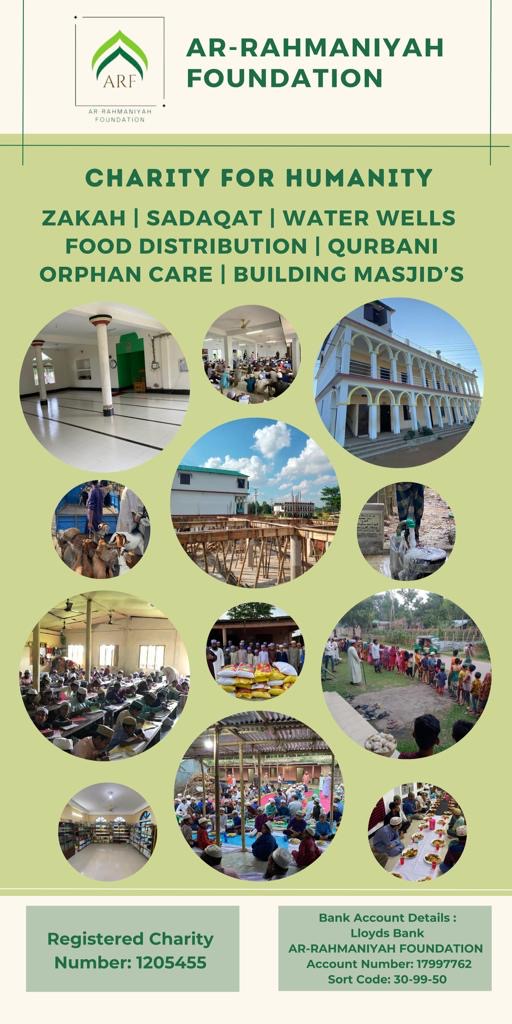 ARF
AR-RAHMANIYAH FOUNDATION

AR-RAHMANIYAH FOUNDATION

CHARITY FOR HUMANITY

ZAKAH | SADAQAT | WATER WELLS
FOOD DISTRIBUTION | QURBANI
ORPHAN CARE | BUILDING MASJID'S

Registered Charity Number: 1205455

Bank Account Details :
Lloyds Bank
AR-RAHMANIYAH FOUNDATION
Account Number: 17997762
Sort Code: 30-99-50